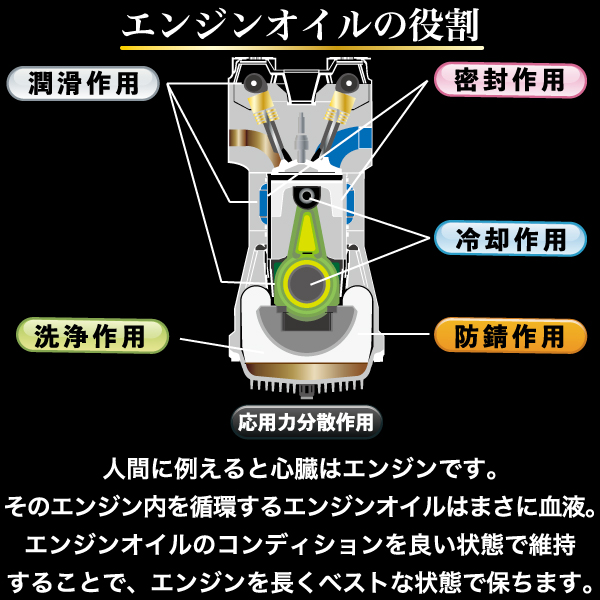 エンジンオイルの役割

潤滑作用

密封作用

冷却作用

洗浄作用

防錆作用

応用力分散作用

人間に例えると心臓はエンジンです。
そのエンジン内を循環するエンジンオイルはまさに血液。
エンジンオイルのコンディションを良い状態で維持
することで、エンジンを長くベストな状態で保ちます。