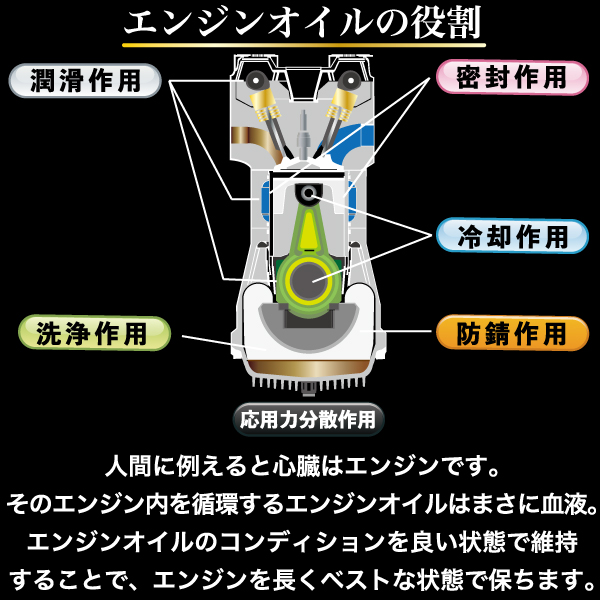 エンジンオイルの役割

潤滑作用

密封作用

冷却作用

洗浄作用

防錆作用

応用力分散作用

人間に例えると心臓はエンジンです。
そのエンジン内を循環するエンジンオイルはまさに血液。
エンジンオイルのコンディションを良い状態で維持
することで、エンジンを長くベストな状態で保ちます。