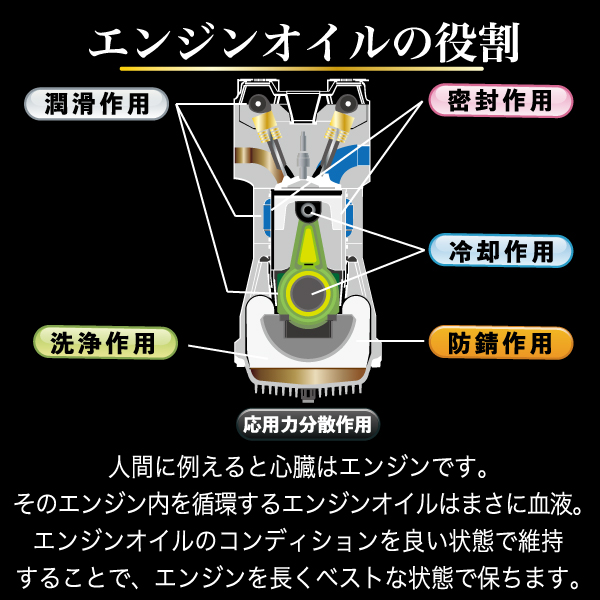 エンジンオイルの役割

潤滑作用

密封作用

冷却作用

洗浄作用

防錆作用

応用力分散作用

人間に例えると心臓はエンジンです。
そのエンジン内を循環するエンジンオイルはまさに血液。
エンジンオイルのコンディションを良い状態で維持
することで、エンジンを長くベストな状態で保ちます。