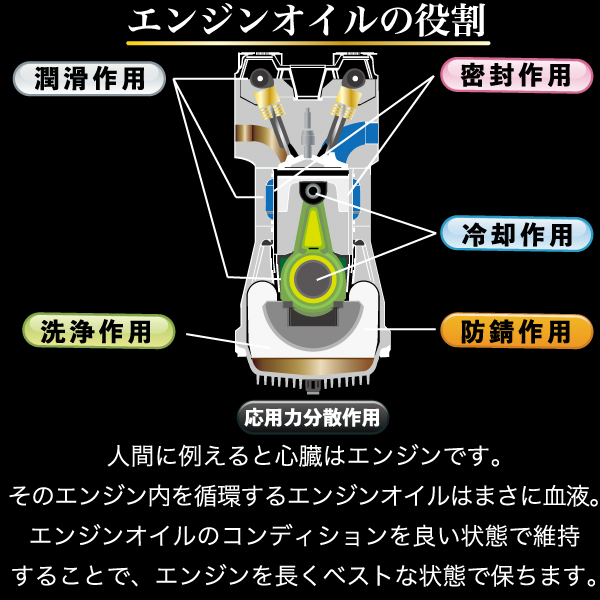 エンジンオイルの役割

潤滑作用

密封作用

冷却作用

洗浄作用

防錆作用

応用力分散作用

人間に例えると心臓はエンジンです。
そのエンジン内を循環するエンジンオイルはまさに血液。
エンジンオイルのコンディションを良い状態で維持
することで、エンジンを長くベストな状態で保ちます。